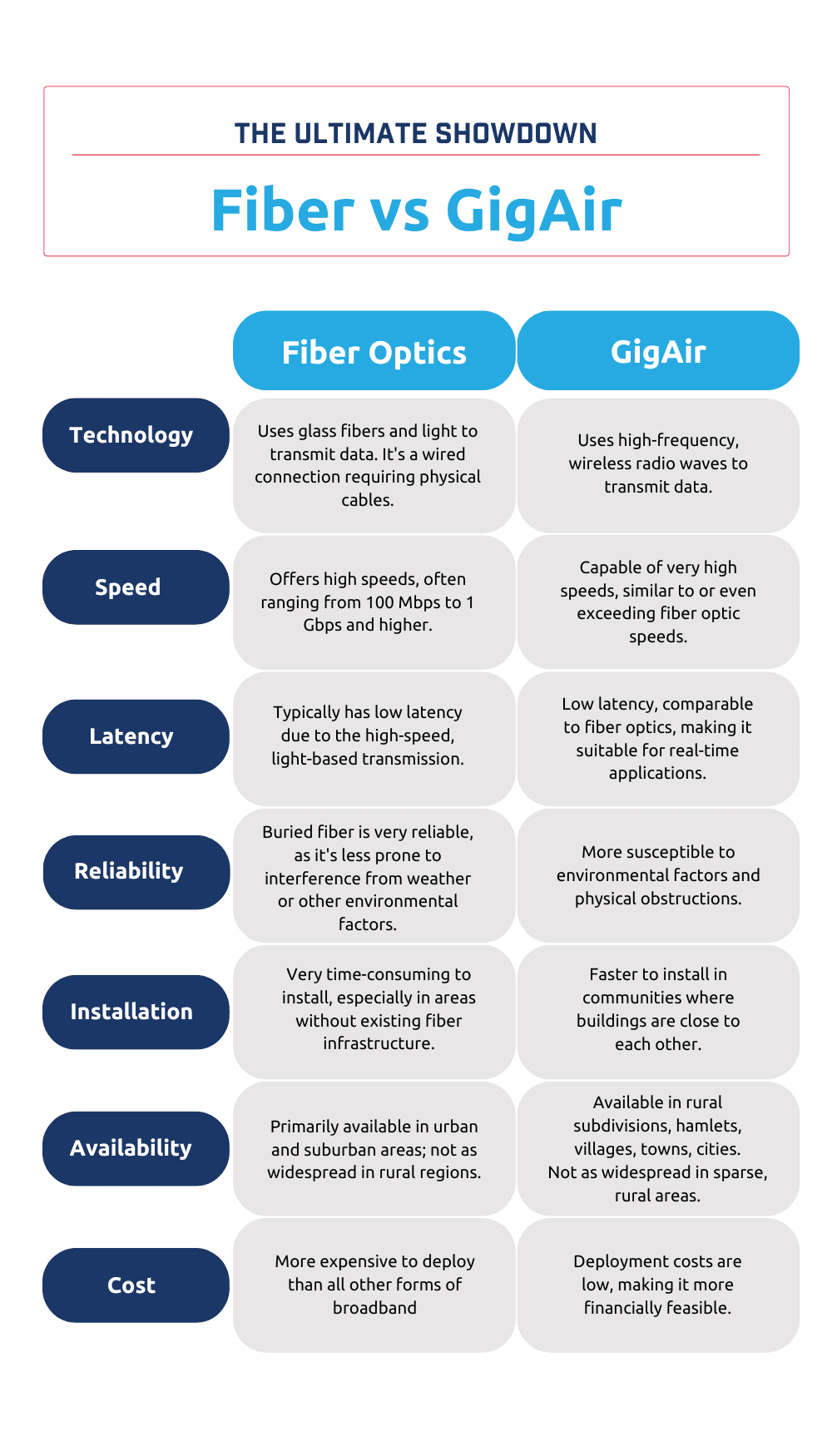 THE ULTIMATE SHOWDOWN

Fiber vs GigAir

| | Fiber Optics | GigAir |
|---|---|---|
| Technology | Uses glass fibers and light to transmit data. It's a wired connection requiring physical cables. | Uses high-frequency, wireless radio waves to transmit data. |
| Speed | Offers high speeds, often ranging from 100 Mbps to 1 Gbps and higher. | Capable of very high speeds, similar to or even exceeding fiber optic speeds. |
| Latency | Typically has low latency due to the high-speed, light-based transmission. | Low latency, comparable to fiber optics, making it suitable for real-time applications. |
| Reliability | Buried fiber is very reliable, as it's less prone to interference from weather or other environmental factors. | More susceptible to environmental factors and physical obstructions. |
| Installation | Very time-consuming to install, especially in areas without existing fiber infrastructure. | Faster to install in communities where buildings are close to each other. |
| Availability | Primarily available in urban and suburban areas; not as widespread in rural regions. | Available in rural subdivisions, hamlets, villages, towns, cities. Not as widespread in sparse, rural areas. |
| Cost | More expensive to deploy than all other forms of broadband | Deployment costs are low, making it more financially feasible. |