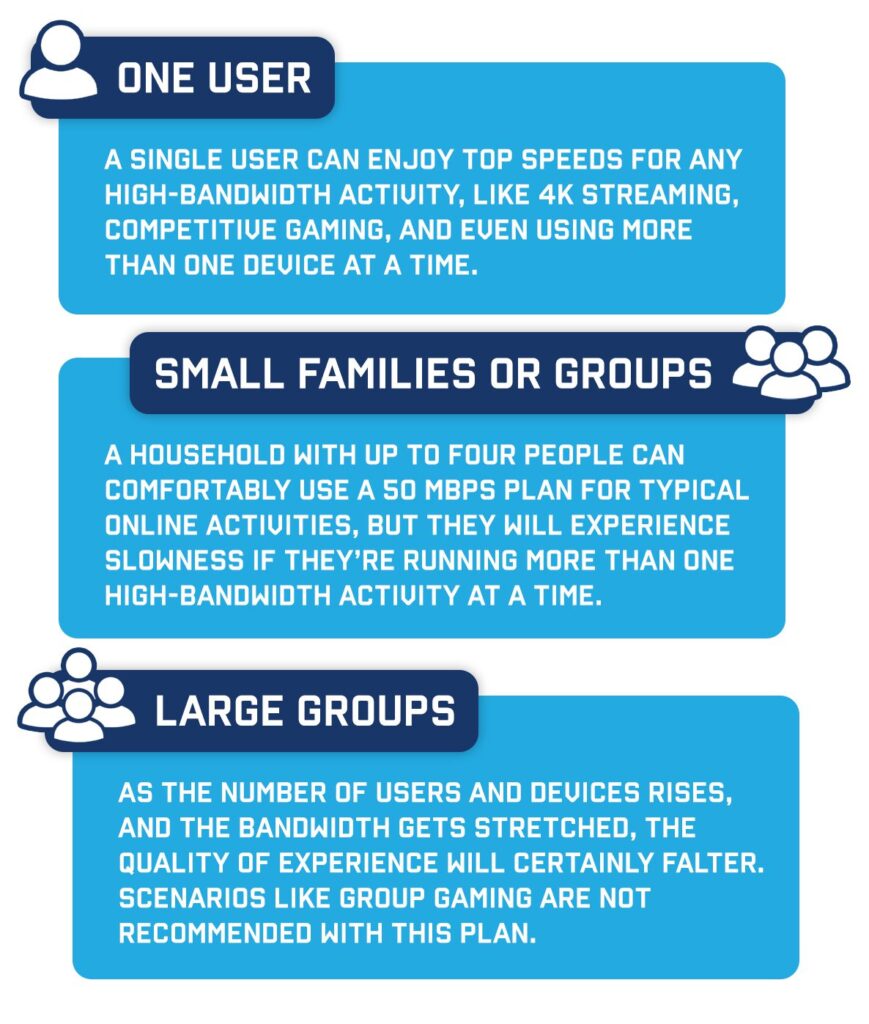 ONE USER

A SINGLE USER CAN ENJOY TOP SPEEDS FOR ANY HIGH-BANDWIDTH ACTIVITY, LIKE 4K STREAMING, COMPETITIVE GAMING, AND EVEN USING MORE THAN ONE DEVICE AT A TIME.

SMALL FAMILIES OR GROUPS

A HOUSEHOLD WITH UP TO FOUR PEOPLE CAN COMFORTABLY USE A 50 MBPS PLAN FOR TYPICAL ONLINE ACTIVITIES, BUT THEY WILL EXPERIENCE SLOWNESS IF THEY'RE RUNNING MORE THAN ONE HIGH-BANDWIDTH ACTIVITY AT A TIME.

LARGE GROUPS

AS THE NUMBER OF USERS AND DEVICES RISES, AND THE BANDWIDTH GETS STRETCHED, THE QUALITY OF EXPERIENCE WILL CERTAINLY FALTER. SCENARIOS LIKE GROUP GAMING ARE NOT RECOMMENDED WITH THIS PLAN.