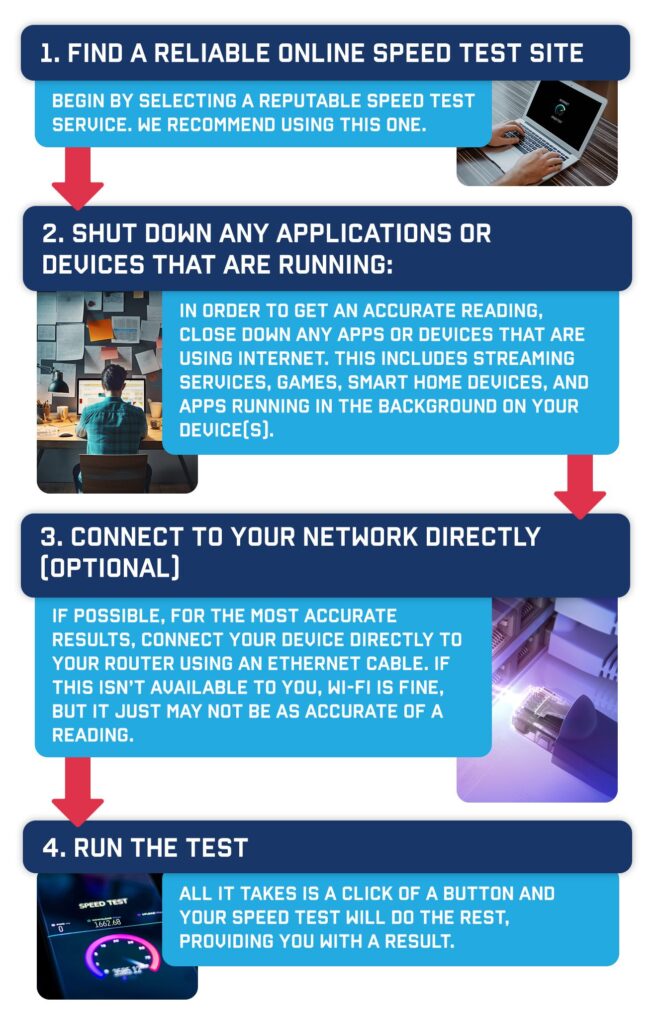 1. FIND A RELIABLE ONLINE SPEED TEST SITE

BEGIN BY SELECTING A REPUTABLE SPEED TEST SERVICE. WE RECOMMEND USING THIS ONE.

2. SHUT DOWN ANY APPLICATIONS OR DEVICES THAT ARE RUNNING:

IN ORDER TO GET AN ACCURATE READING, CLOSE DOWN ANY APPS OR DEVICES THAT ARE USING INTERNET. THIS INCLUDES STREAMING SERVICES, GAMES, SMART HOME DEVICES, AND APPS RUNNING IN THE BACKGROUND ON YOUR DEVICE(S).

3. CONNECT TO YOUR NETWORK DIRECTLY (OPTIONAL)

IF POSSIBLE, FOR THE MOST ACCURATE RESULTS, CONNECT YOUR DEVICE DIRECTLY TO YOUR ROUTER USING AN ETHERNET CABLE. IF THIS ISN'T AVAILABLE TO YOU, WI-FI IS FINE, BUT IT JUST MAY NOT BE AS ACCURATE OF A READING.

4. RUN THE TEST

SPEED TEST
1662.68

ALL IT TAKES IS A CLICK OF A BUTTON AND YOUR SPEED TEST WILL DO THE REST, PROVIDING YOU WITH A RESULT.