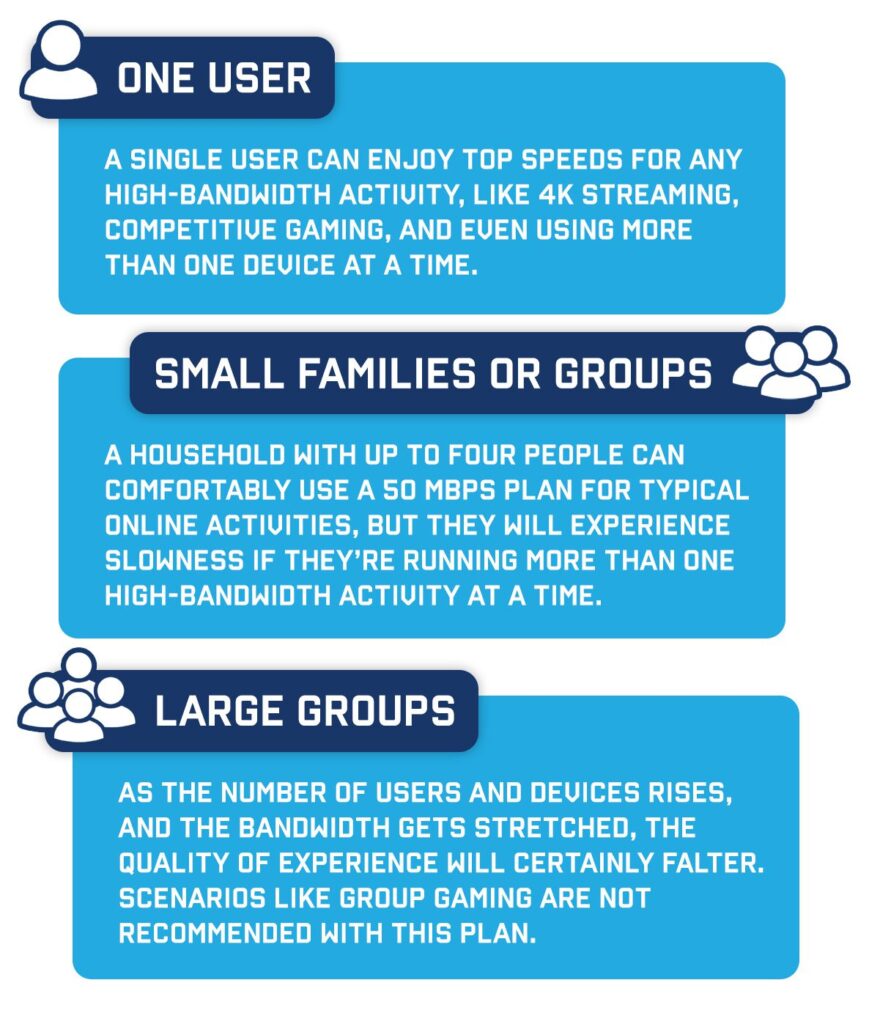 ONE USER

A SINGLE USER CAN ENJOY TOP SPEEDS FOR ANY HIGH-BANDWIDTH ACTIVITY, LIKE 4K STREAMING, COMPETITIVE GAMING, AND EVEN USING MORE THAN ONE DEVICE AT A TIME.

SMALL FAMILIES OR GROUPS

A HOUSEHOLD WITH UP TO FOUR PEOPLE CAN COMFORTABLY USE A 50 MBPS PLAN FOR TYPICAL ONLINE ACTIVITIES, BUT THEY WILL EXPERIENCE SLOWNESS IF THEY'RE RUNNING MORE THAN ONE HIGH-BANDWIDTH ACTIVITY AT A TIME.

LARGE GROUPS

AS THE NUMBER OF USERS AND DEVICES RISES, AND THE BANDWIDTH GETS STRETCHED, THE QUALITY OF EXPERIENCE WILL CERTAINLY FALTER. SCENARIOS LIKE GROUP GAMING ARE NOT RECOMMENDED WITH THIS PLAN.